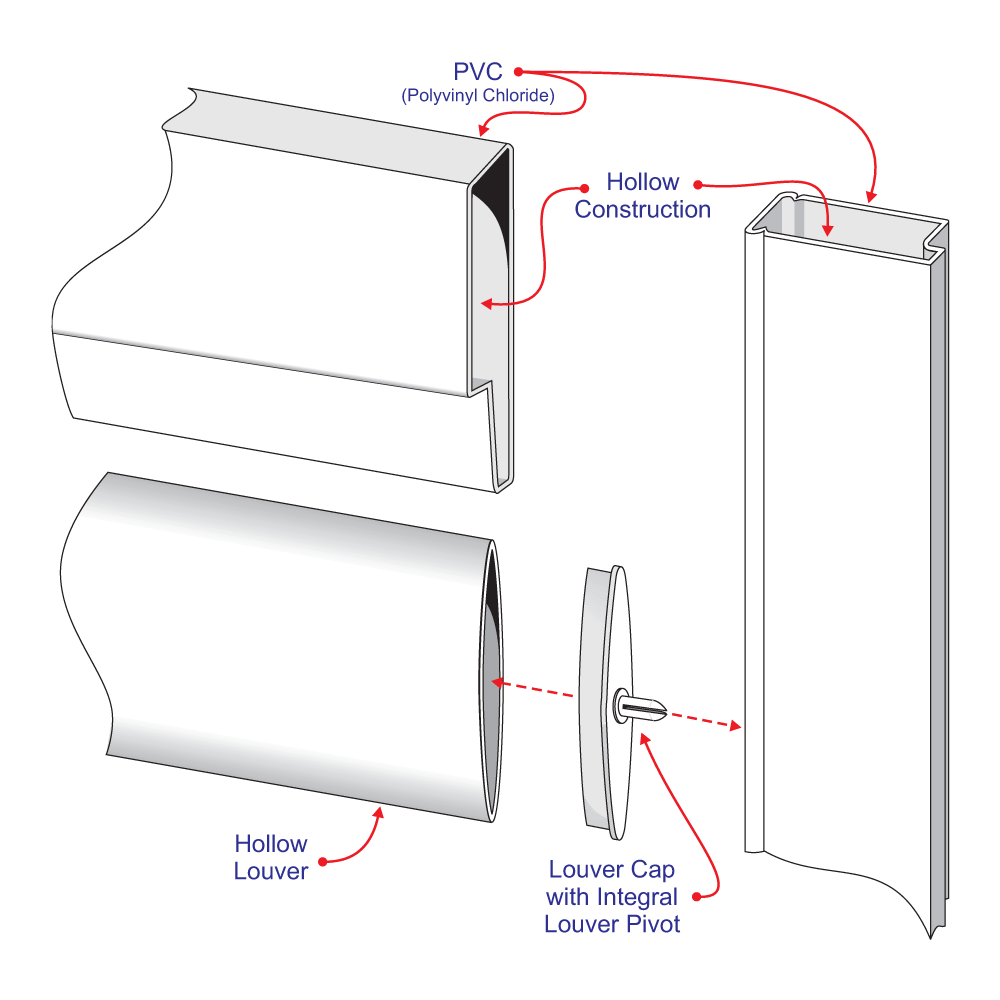 PVC
(Polyvinyl Chloride)

Hollow
Construction

Hollow
Louver

Louver Cap
with Integral
Louver Pivot